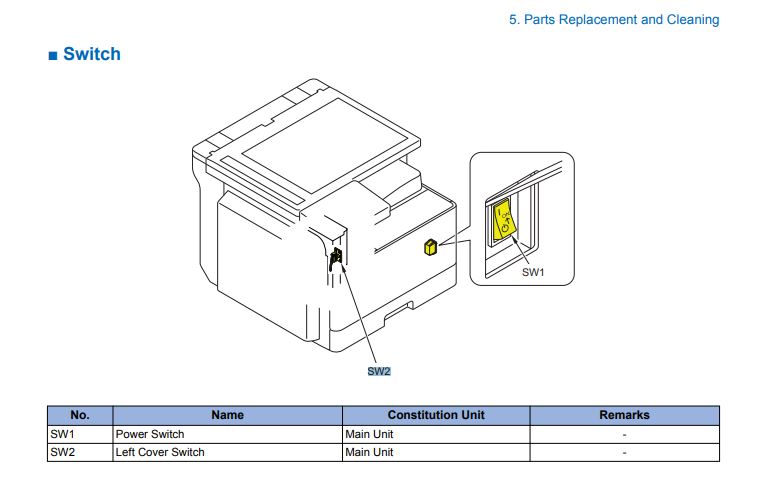 5. Parts Replacement and Cleaning

■ Switch

SW1

SW2

| No. | Name | Constitution Unit | Remarks |
|---|---|---|---|
| SW1 | Power Switch | Main Unit | - |
| SW2 | Left Cover Switch | Main Unit | - |