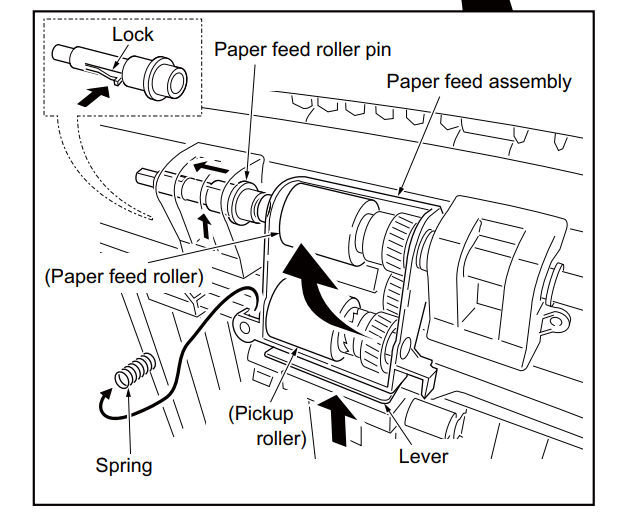 Lock
Paper feed roller pin
Paper feed assembly
(Paper feed roller)
(Pickup roller)
Spring
Lever