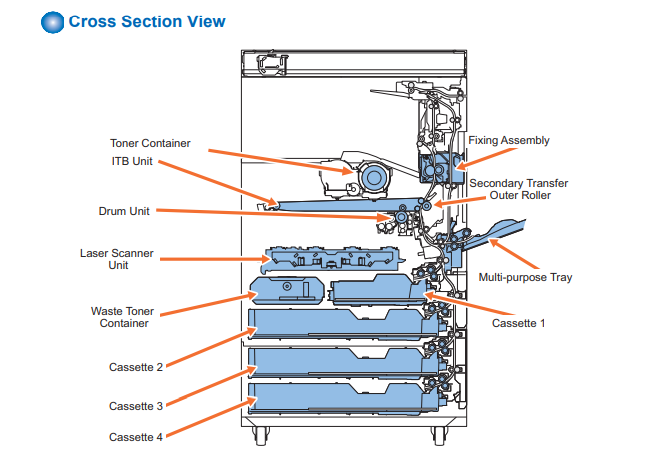 Cross Section View

Toner Container

ITB Unit

Drum Unit

Laser Scanner Unit

Waste Toner Container

Cassette 2

Cassette 3

Cassette 4

Fixing Assembly

Secondary Transfer Outer Roller

Multi-purpose Tray

Cassette 1