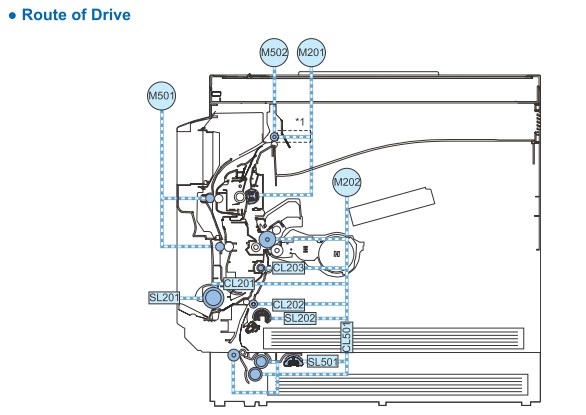 ● Route of Drive

M502
M201
M501
*1
M202
CL203
CL201
SL201
CL202
SL202
CL501
SL501